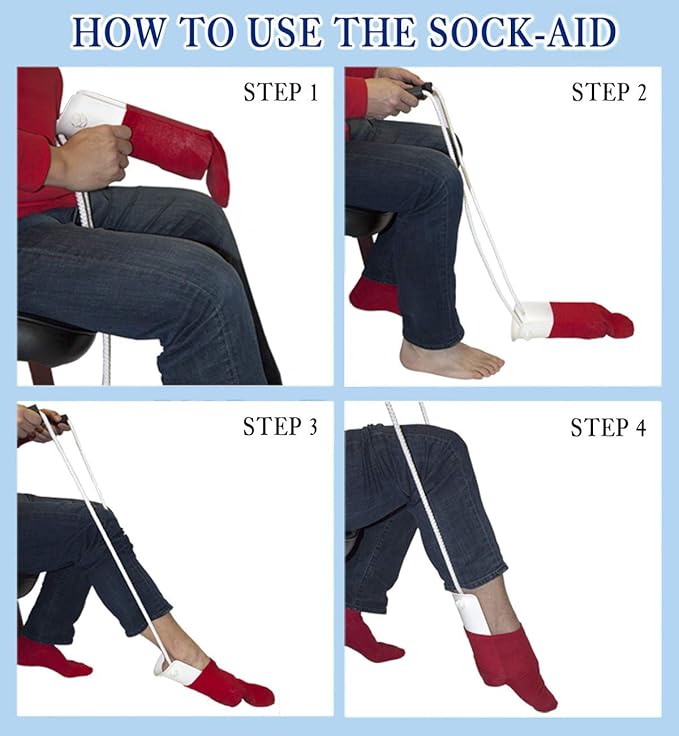 HOW TO USE THE SOCK-AID

STEP 1

STEP 2

STEP 3

STEP 4