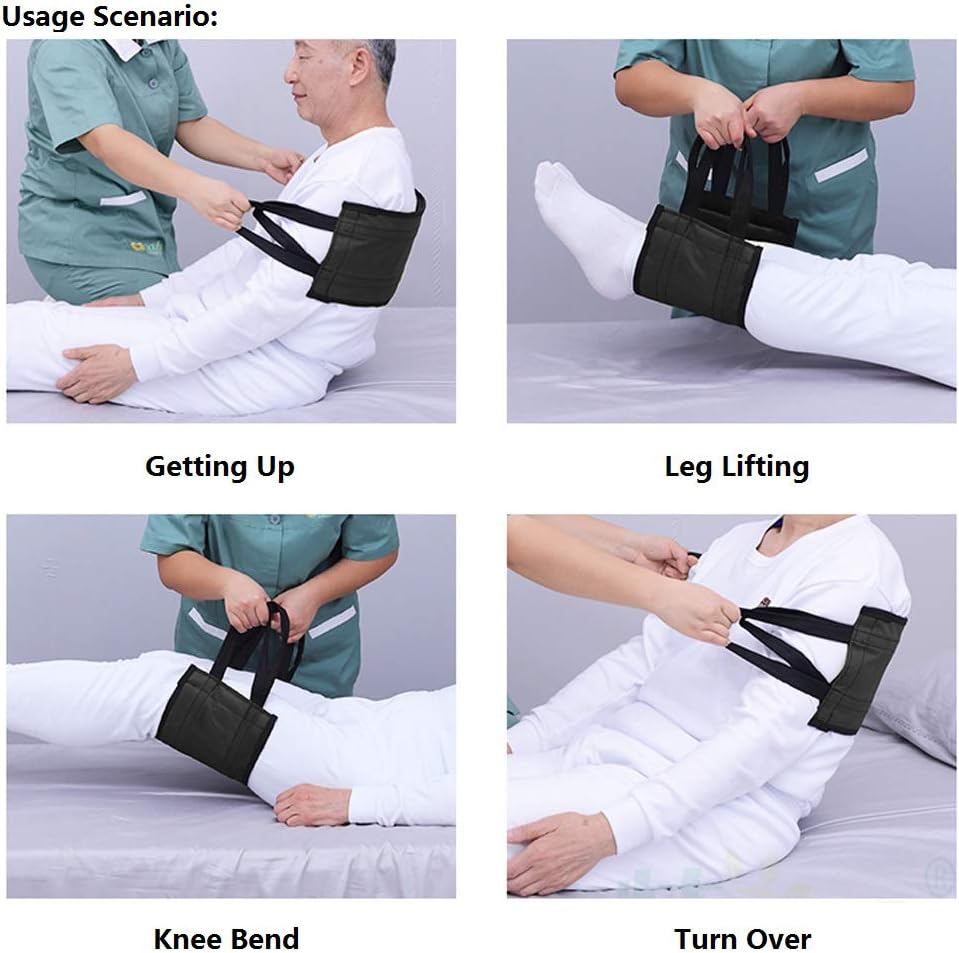 Usage Scenario:

Getting Up

Leg Lifting

Knee Bend

Turn Over