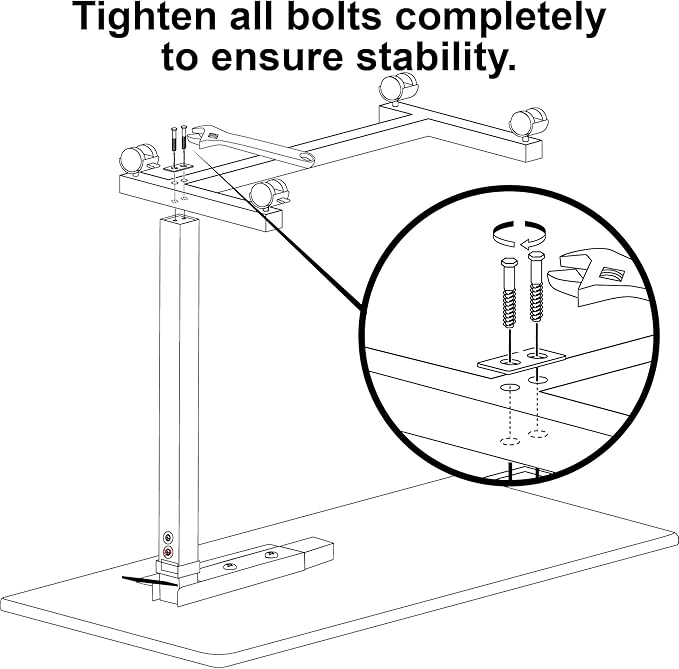 Tighten all bolts completely to ensure stability.